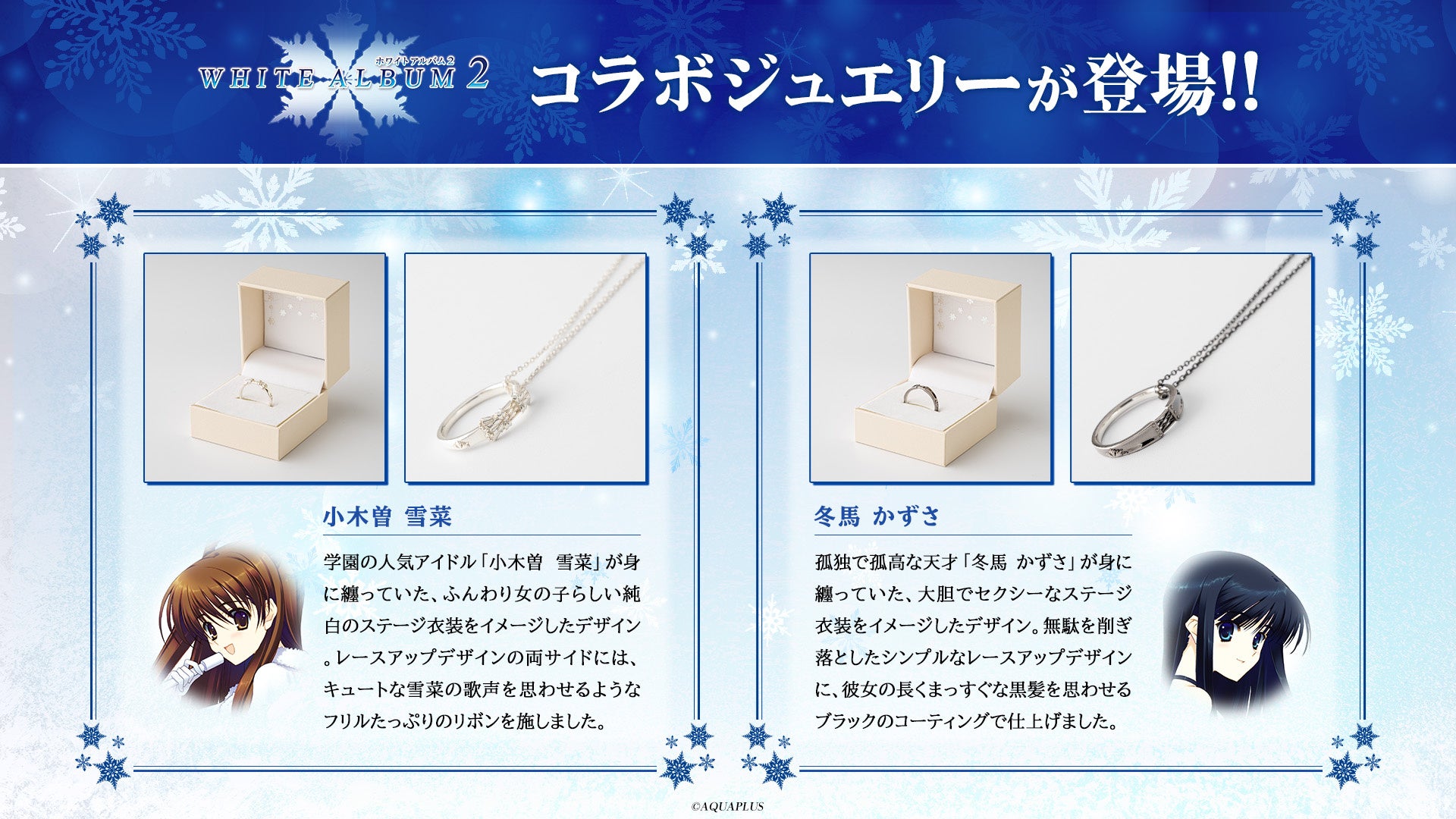 ホワイトアルバム2
WHITE ALBUM 2

コラボジュエリーが登場!!

小木曽 雪菜

学園の人気アイドル「小木曽 雪菜」が身に纏っていた、ふんわり女の子らしい純白のステージ衣装をイメージしたデザイン。レースアップデザインの両サイドには、キュートな雪菜の歌声を思わせるようなフリルたっぷりのリボンを施しました。

冬馬 かずさ

孤独で孤高な天才「冬馬 かずさ」が身に纏っていた、大胆でセクシーなステージ衣装をイメージしたデザイン。無駄を削ぎ落としたシンプルなレースアップデザインに、彼女の長くまっすぐな黒髪を思わせるブラックのコーティングで仕上げました。

©AQUAPLUS